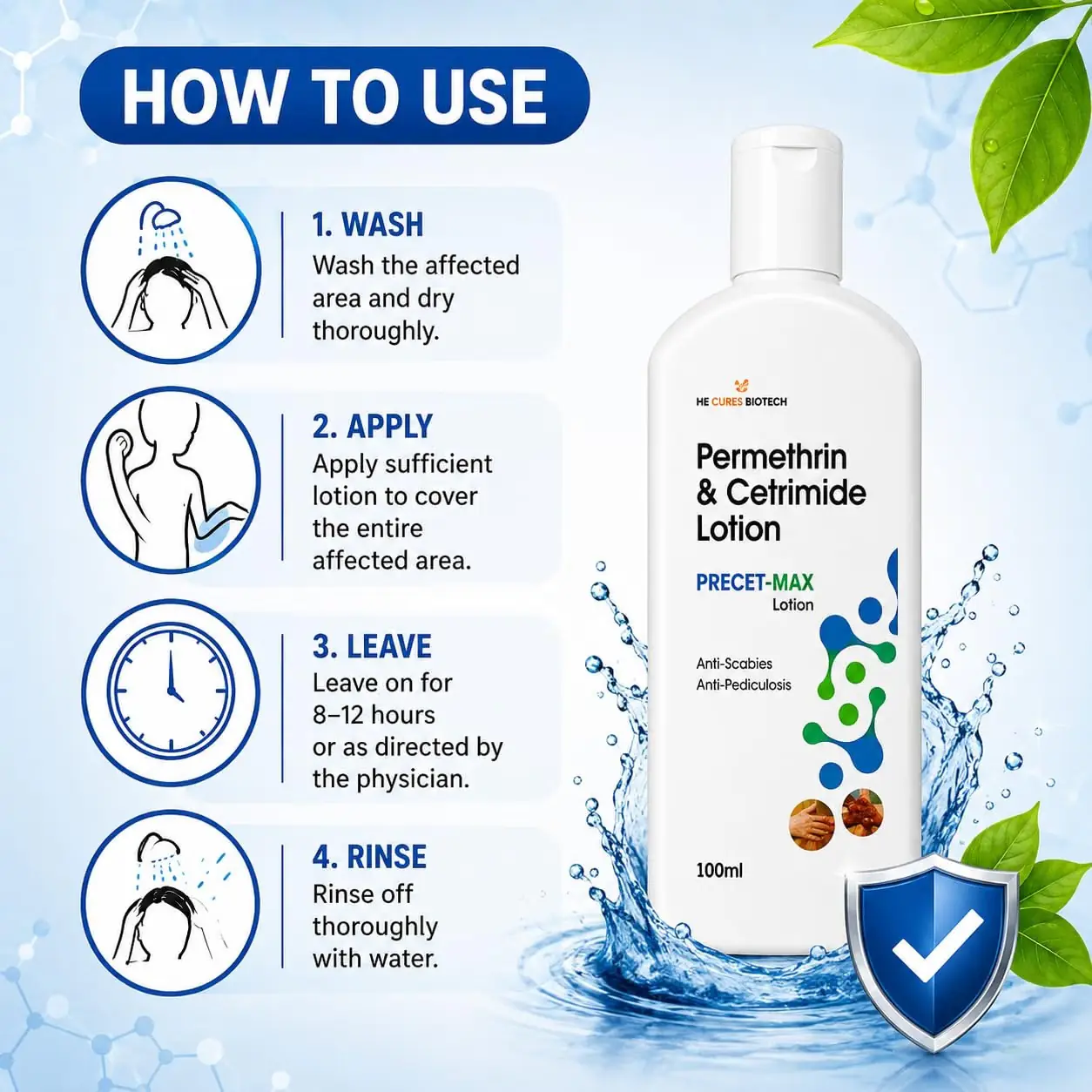 HOW TO USE

1. WASH
Wash the affected area and dry thoroughly.

2. APPLY
Apply sufficient lotion to cover the entire affected area.

3. LEAVE
Leave on for 8–12 hours or as directed by the physician.

4. RINSE
Rinse off thoroughly with water.

HE CURES BIOTECH

Permethrin & Cetrimide Lotion

PRECET-MAX
Lotion

Anti-Scabies
Anti-Pediculosis

100ml